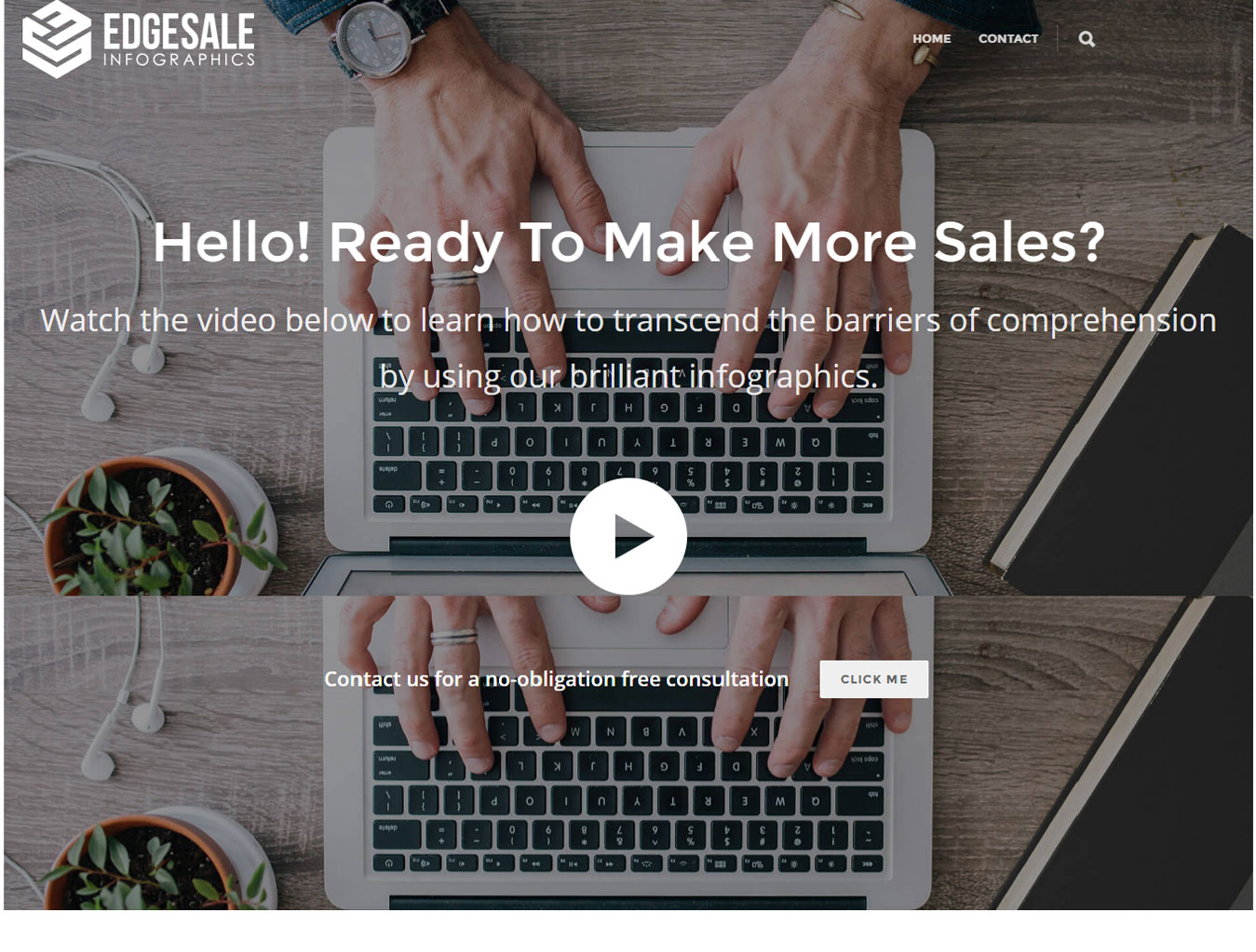 EDGESALE
INFOGRAPHICS

HOME CONTACT

Hello! Ready To Make More Sales?

Watch the video below to learn how to transcend the barriers of comprehension by using our brilliant infographics.

Contact us for a no-obligation free consultation

CLICK ME